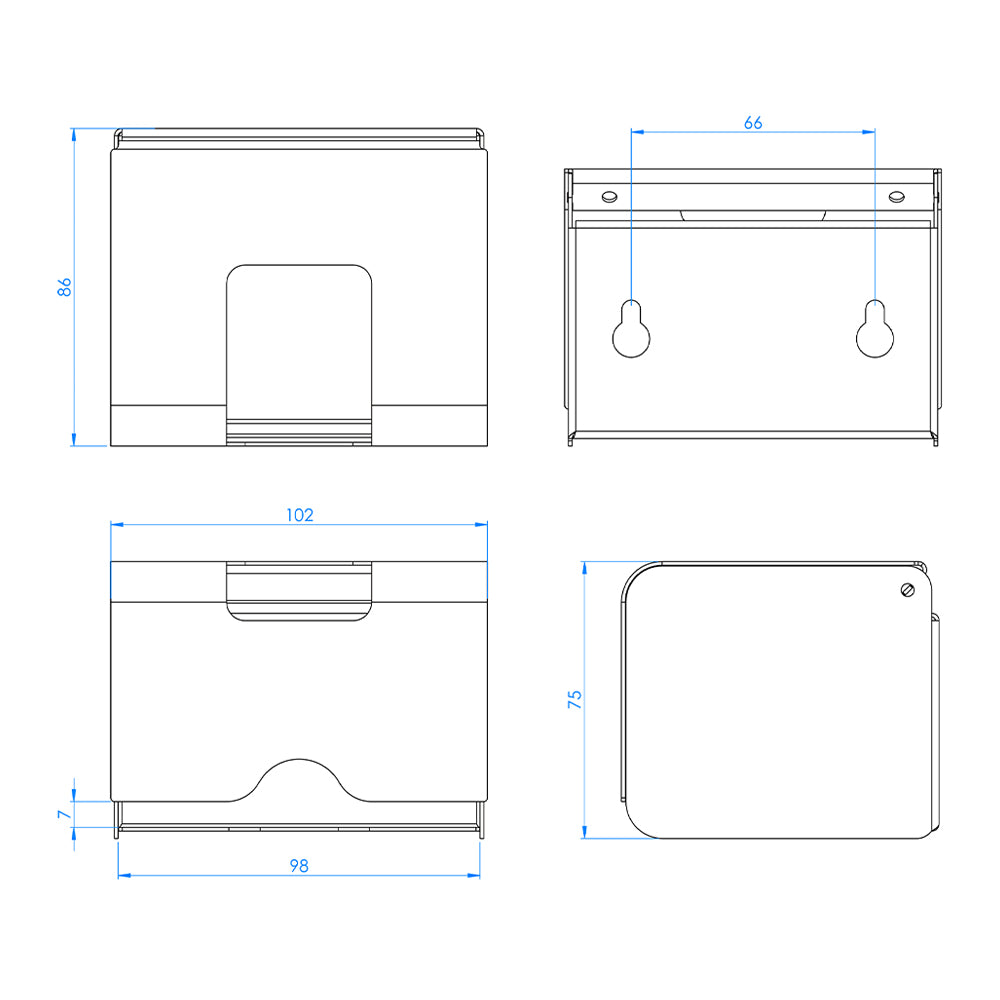 86

66

102

75

7

98