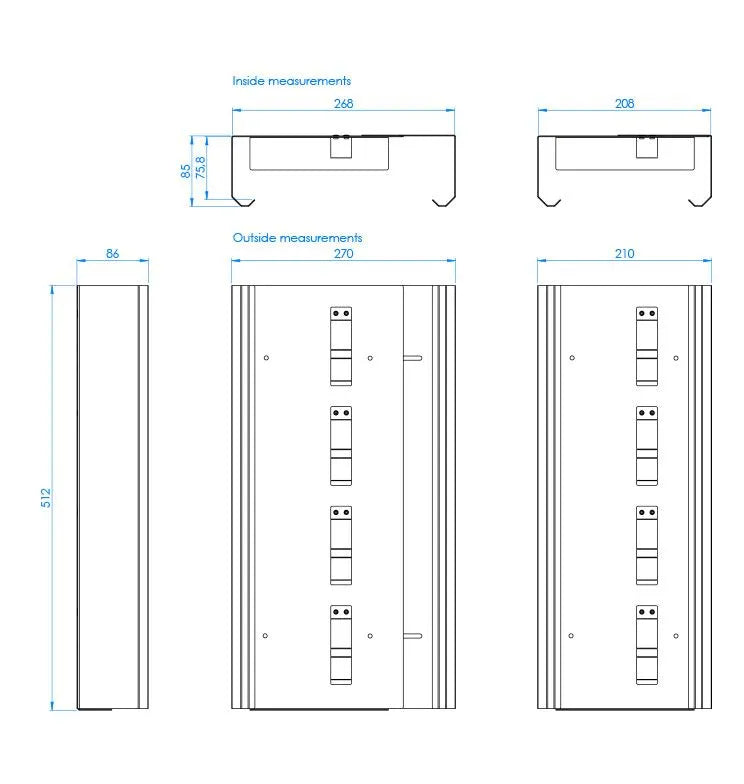 Inside measurements

268

208

85

75,8

Outside measurements

86

270

210

512