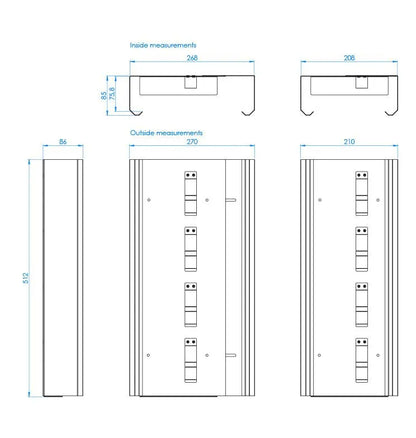 Inside measurements

268

208

85

75,8

Outside measurements

86

270

210

512