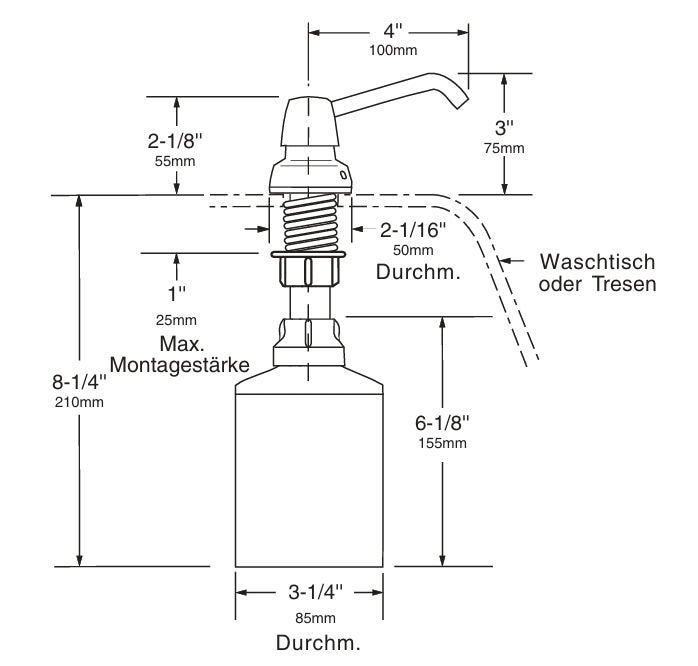 4"
100mm

2-1/8"
55mm

3"
75mm

2-1/16"
50mm
Durchm.

Waschtisch
oder Tresen

1"
25mm
Max.
Montagestärke

8-1/4"
210mm

6-1/8"
155mm

3-1/4"
85mm
Durchm.