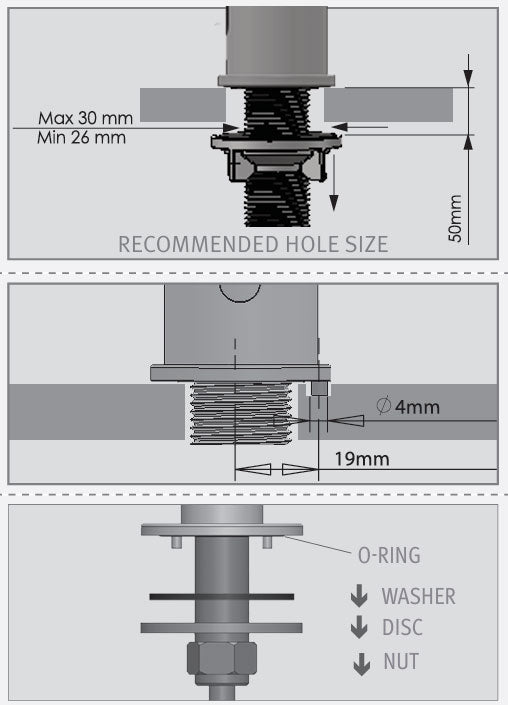 Max 30 mm
Min 26 mm

50mm

RECOMMENDED HOLE SIZE

$\varnothing$ 4mm

19mm

O-RING

WASHER

DISC

NUT